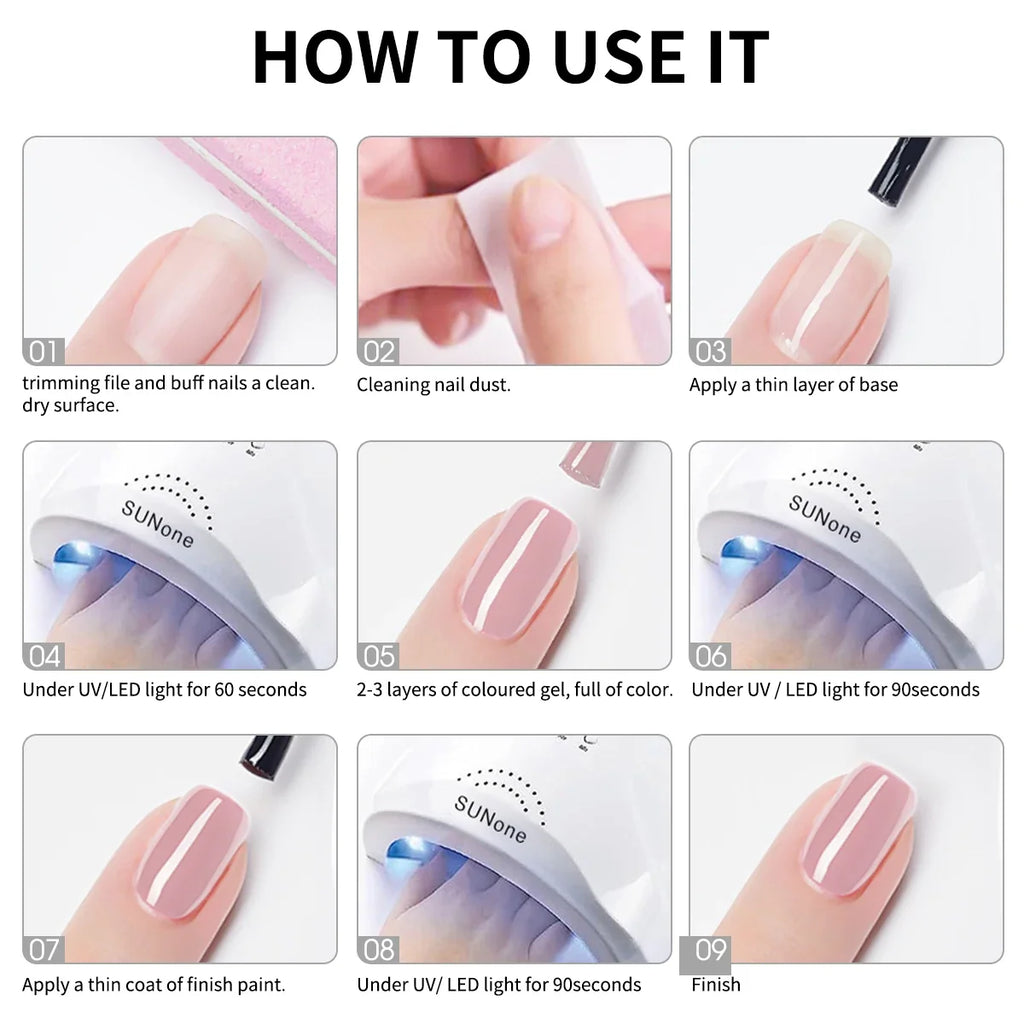 HOW TO USE IT

01
trimming file and buff nails a clean. dry surface.

02
Cleaning nail dust.

03
Apply a thin layer of base

SUNone
04
Under UV/LED light for 60 seconds

05
2-3 layers of coloured gel, full of color.

SUNone
06
Under UV / LED light for 90seconds

07
Apply a thin coat of finish paint.

SUNone
08
Under UV/ LED light for 90seconds

09
Finish